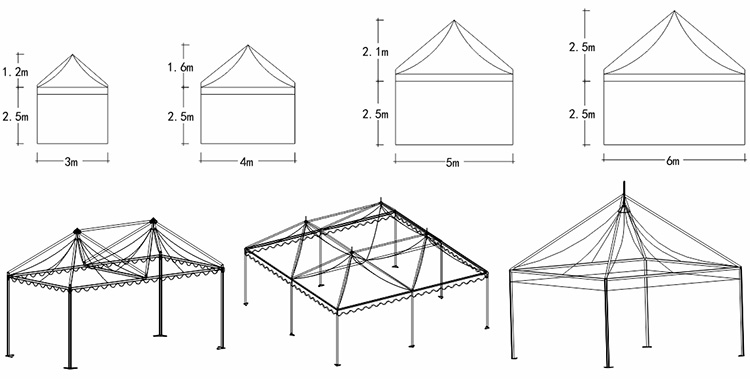 1.2m
2.5m
3m

1.6m
2.5m
4m

2.1m
2.5m
5m

2.5m
2.5m
6m